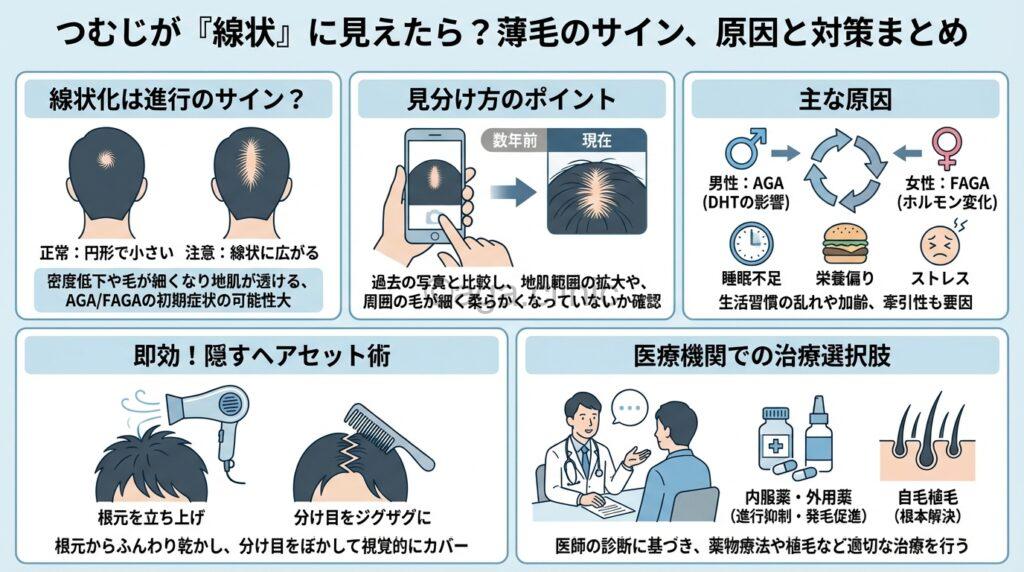 つむじが『線状』に見えたら？薄毛のサイン、原因と対策まとめ

線状化は進行のサイン？

正常：円形で小さい　注意：線状に広がる

密度低下や毛が細くなり地肌が透ける、AGA/FAGAの初期症状の可能性大

見分け方のポイント

数年前　現在

過去の写真と比較し、地肌範囲の拡大や、周囲の毛が細く柔らかくなっていないか確認

主な原因

男性：AGA (DHTの影響)

女性：FAGA (ホルモン変化)

睡眠不足　栄養偏り　ストレス

生活習慣の乱れや加齢、牽引性も要因

即効！隠すヘアセット術

根元を立ち上げ　分け目をジグザグに

根元からふんわり乾かし、分け目をぼかして視覚的にカバー

医療機関での治療選択肢

内服薬・外用薬 (進行抑制・発毛促進)

自毛植毛 (根本解決)

医師の診断に基づき、薬物療法や植毛など適切な治療を行う