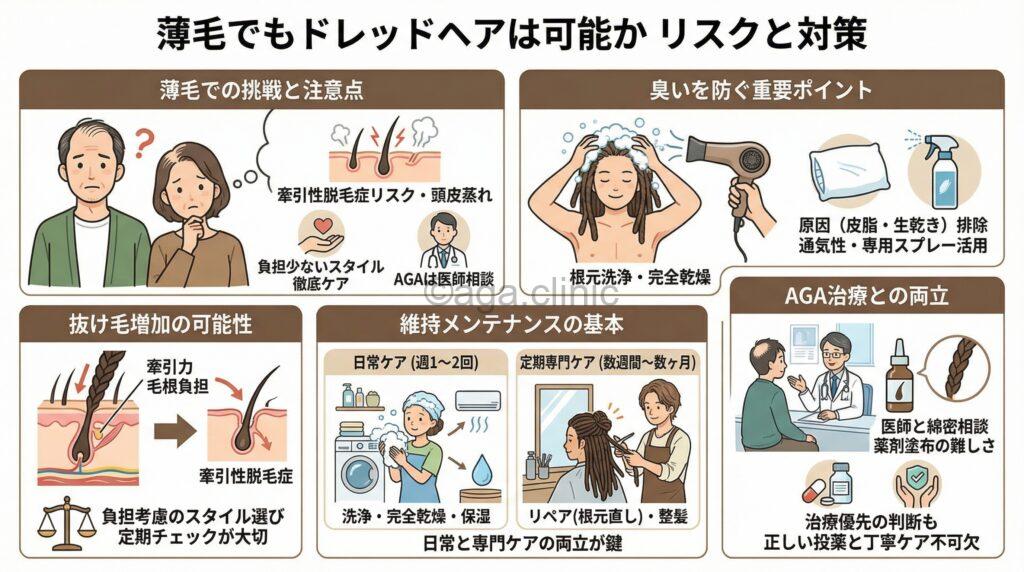 薄毛でもドレッドヘアは可能か リスクと対策

薄毛での挑戦と注意点

牽引性脱毛症リスク・頭皮蒸れ

負担少ないスタイル
徹底ケア

AGAは医師相談

臭いを防ぐ重要ポイント

根元洗浄・完全乾燥

原因（皮脂・生乾き）排除
通気性・専用スプレー活用

©aga.clinic

抜け毛増加の可能性

牽引力
毛根負担

牽引性脱毛症

負担考慮のスタイル選び
定期チェックが大切

維持メンテナンスの基本

日常ケア（週1〜2回）

洗浄・完全乾燥・保湿

定期専門ケア（数週間〜数ヶ月）

リペア(根元直し)・整髪

日常と専門ケアの両立が鍵

AGA治療との両立

医師と綿密相談
薬剤塗布の難しさ

治療優先の判断も
正しい投薬と丁寧ケア不可欠